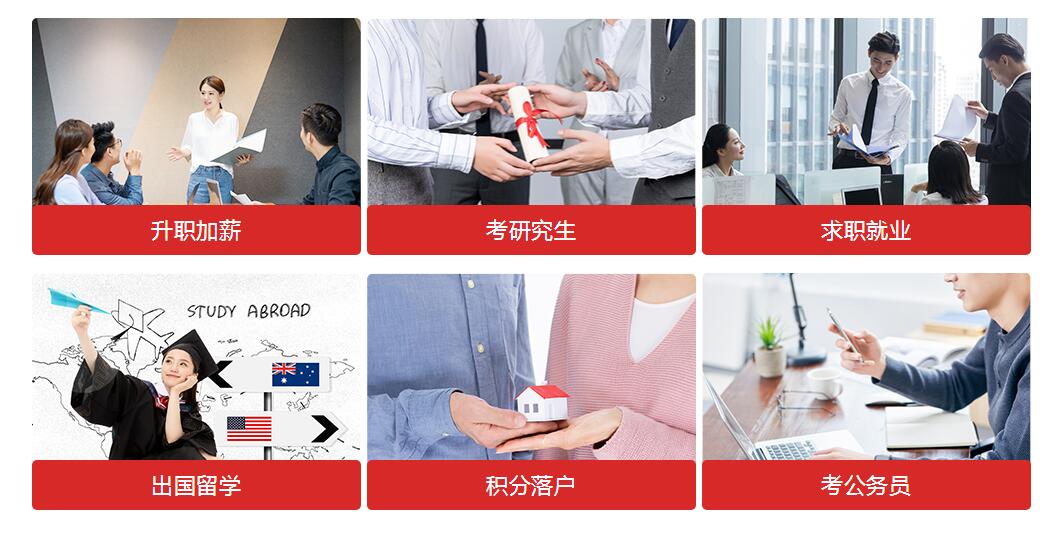 升职加薪

考研究生

求职就业

STUDY ABROAD

出国留学

积分落户

考公务员